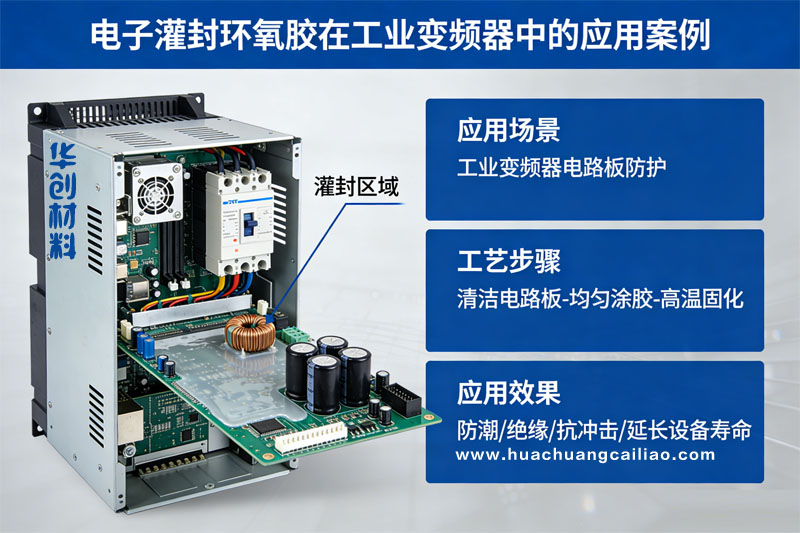 电子灌封环氧胶在工业变频器中的应用案例

华创材料

灌封区域

应用场景
工业变频器电路板防护

工艺步骤
清洁电路板-均匀涂胶-高温固化

应用效果
防潮/绝缘/抗冲击/延长设备寿命
www.huachuangcailiao.com