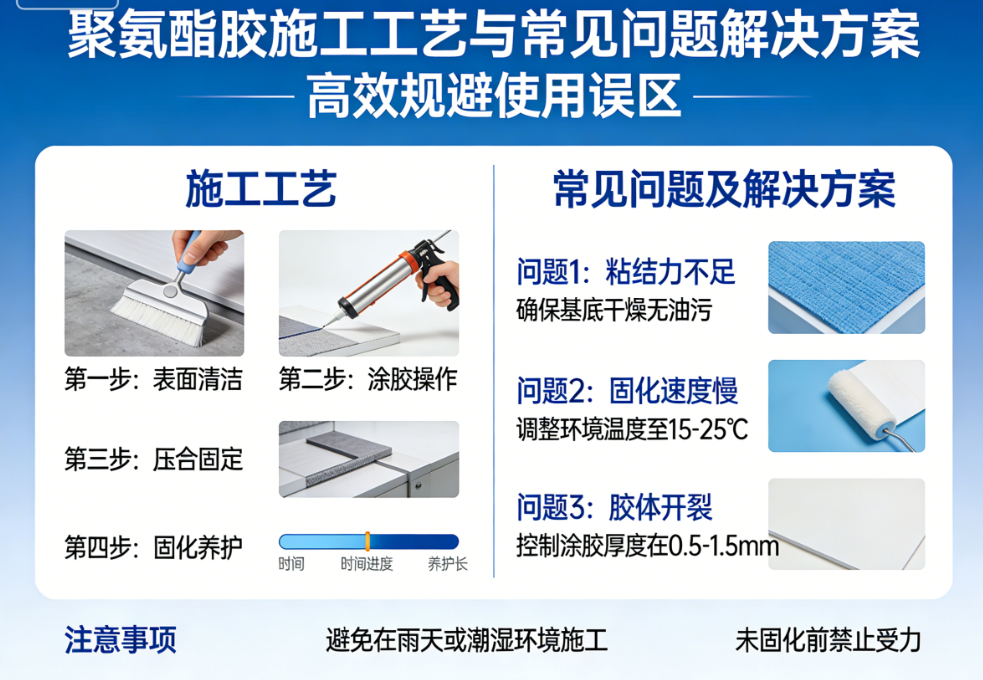 聚氨酯胶施工工艺与常见问题解决方案

高效规避使用误区

施工工艺

第一步：表面清洁

第二步：涂胶操作

第三步：压合固定

第四步：固化养护

时间

时间进度

养护长

常见问题及解决方案

问题1：粘结力不足

确保基底干燥无油污

问题2：固化速度慢

调整环境温度至15-25℃

问题3：胶体开裂

控制涂胶厚度在0.5-1.5mm

注意事项

避免在雨天或潮湿环境施工

未固化前禁止受力